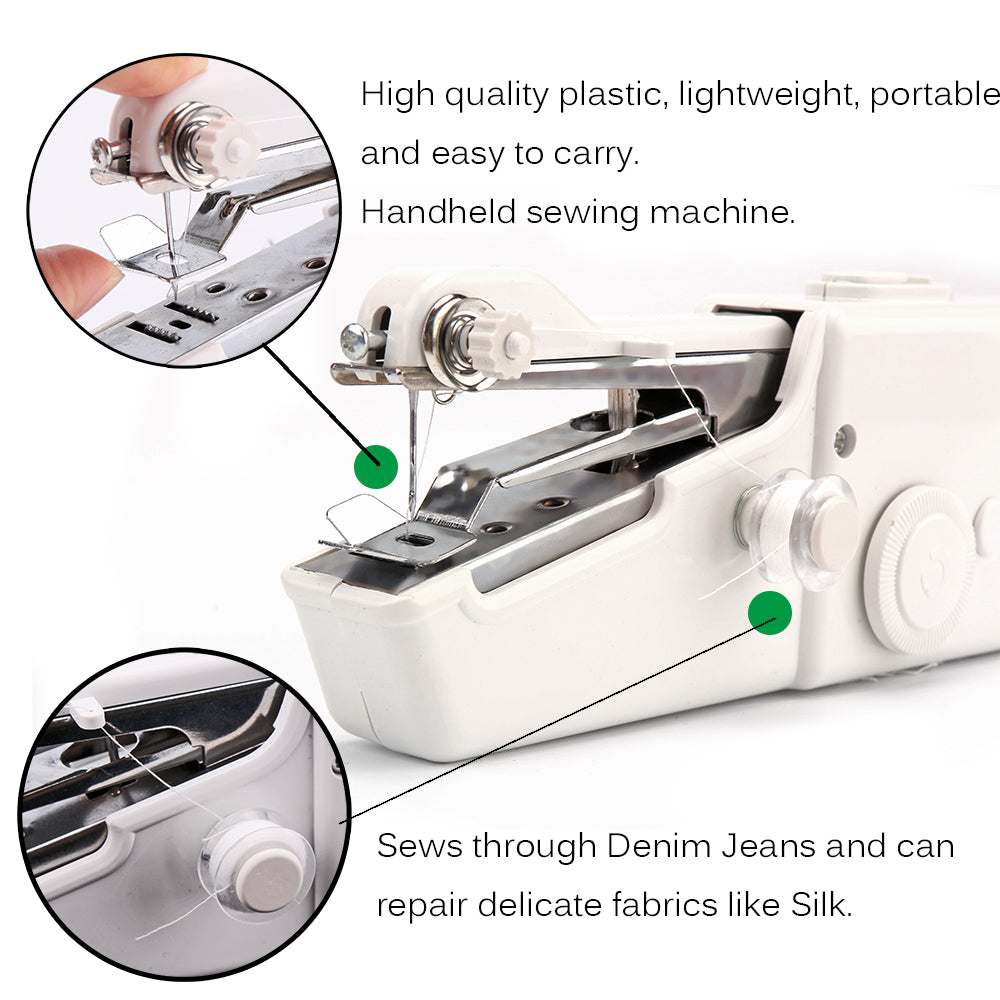 High quality plastic, lightweight, portable and easy to carry.
Handheld sewing machine.

Sews through Denim Jeans and can repair delicate fabrics like Silk.